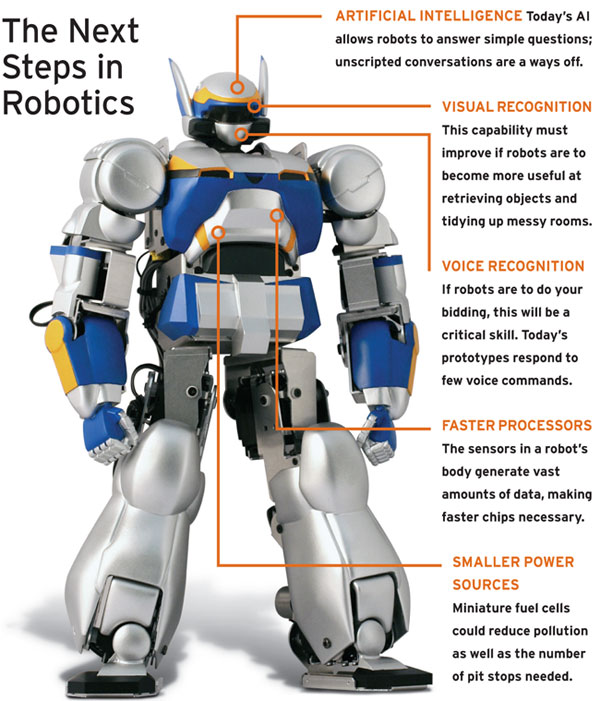 The Next Steps in Robotics

ARTIFICIAL INTELLIGENCE Today's AI allows robots to answer simple questions; unscripted conversations are a ways off.

VISUAL RECOGNITION This capability must improve if robots are to become more useful at retrieving objects and tidying up messy rooms.

VOICE RECOGNITION If robots are to do your bidding, this will be a critical skill. Today's prototypes respond to few voice commands.

FASTER PROCESSORS The sensors in a robot's body generate vast amounts of data, making faster chips necessary.

SMALLER POWER SOURCES Miniature fuel cells could reduce pollution as well as the number of pit stops needed.