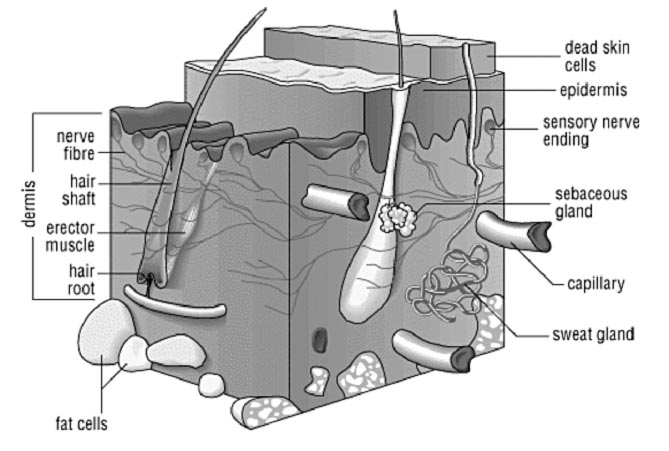 dermis

nerve fibre

hair shaft

erector muscle

hair root

fat cells

dead skin cells

epidermis

sensory nerve ending

sebaceous gland

capillary

sweat gland