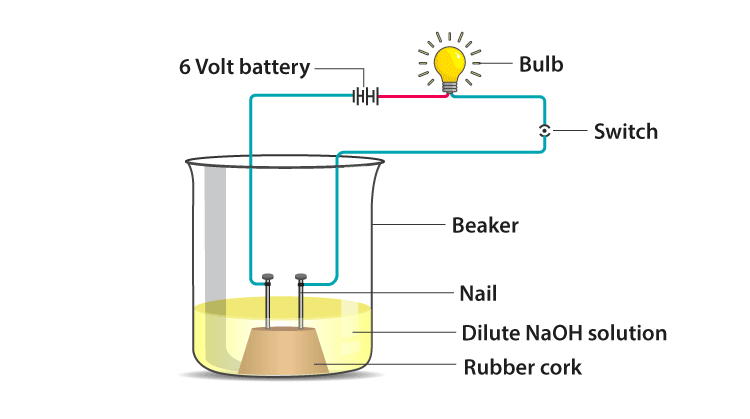 6 Volt battery
Bulb
Switch
Beaker
Nail
Dilute NaOH solution
Rubber cork