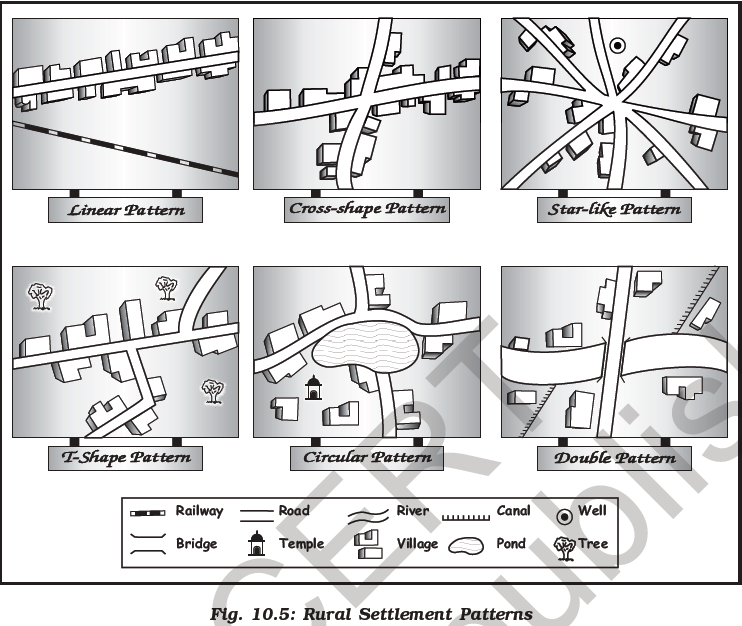 Linear Pattern

Cross-shape Pattern

Star-like Pattern

T-Shape Pattern

Circular Pattern

Double Pattern

Railway
Road
River
Canal
Well
Bridge
Temple
Village
Pond
Tree

Fig. 10.5: Rural Settlement Patterns